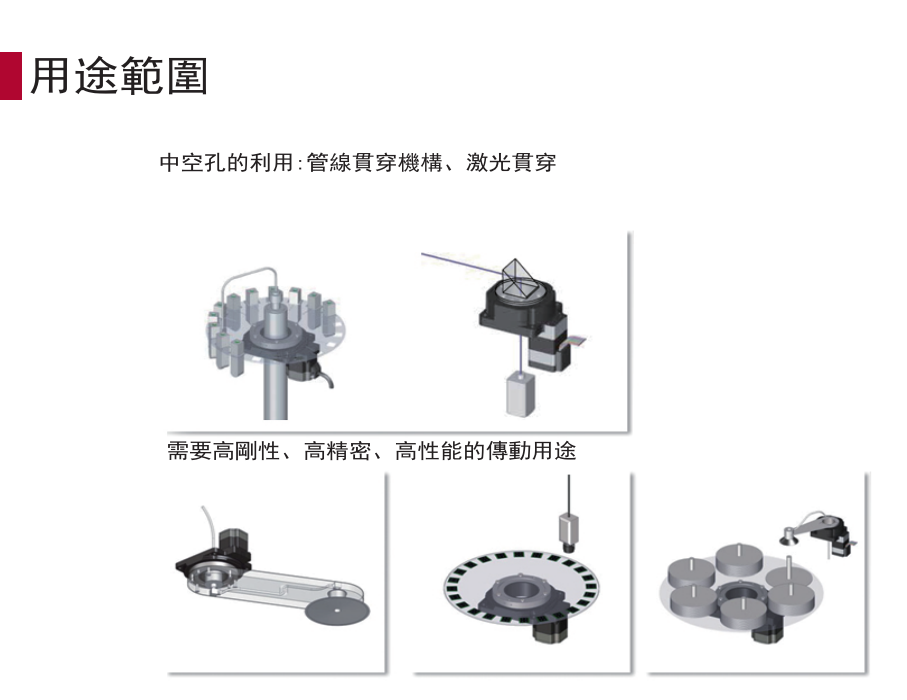 用途範圍

中空孔的利用:管線貫穿機構、激光貫穿

需要高剛性、高精密、高性能的傳動用途